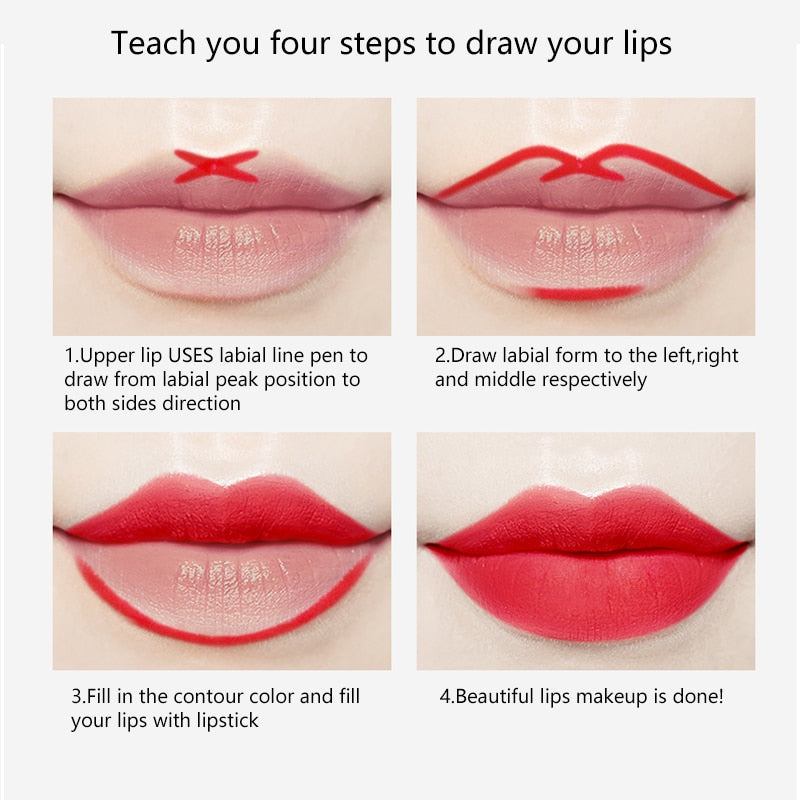 Teach you four steps to draw your lips

1.Upper lip USES labial line pen to draw from labial peak position to both sides direction

2.Draw labial form to the left,right and middle respectively

3.Fill in the contour color and fill your lips with lipstick

4.Beautiful lips makeup is done!